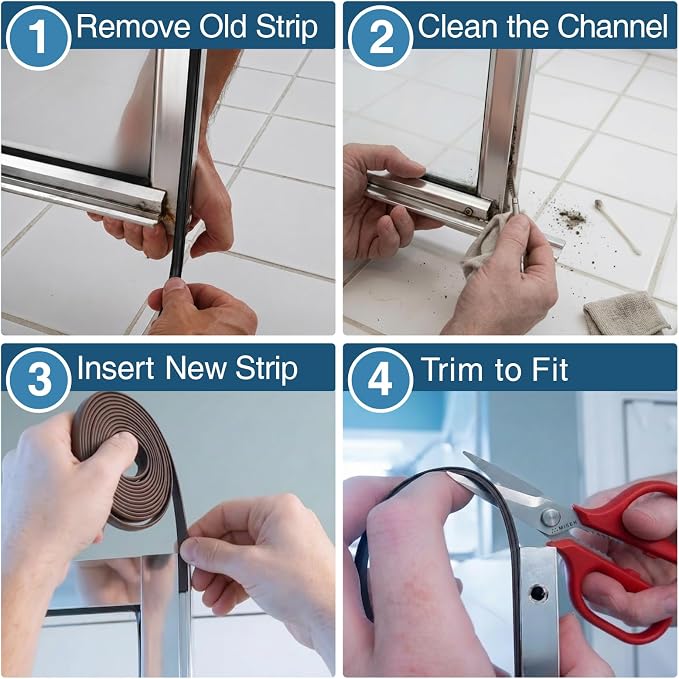 1 Remove Old Strip

2 Clean the Channel

3 Insert New Strip

4 Trim to Fit

MISEN