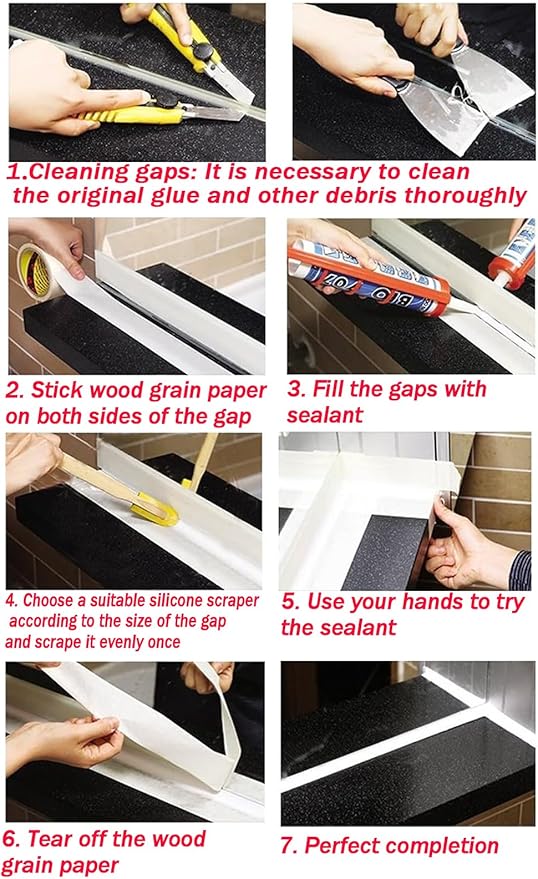 1.Cleaning gaps: It is necessary to clean the original glue and other debris thoroughly

2. Stick wood grain paper on both sides of the gap

3. Fill the gaps with sealant

4. Choose a suitable silicone scraper according to the size of the gap and scrape it evenly once

5. Use your hands to try the sealant

6. Tear off the wood grain paper

7. Perfect completion