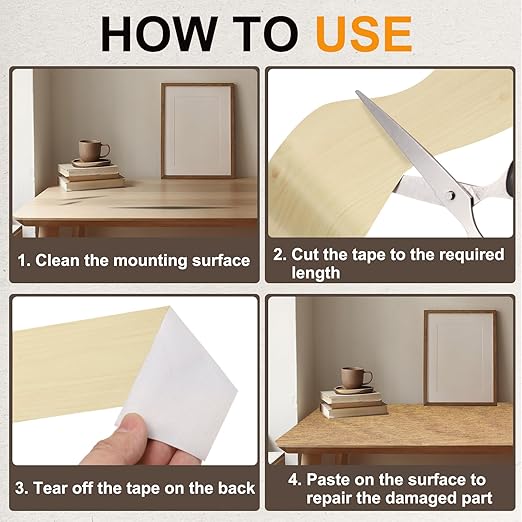 HOW TO USE

1. Clean the mounting surface

2. Cut the tape to the required length

3. Tear off the tape on the back

4. Paste on the surface to repair the damaged part