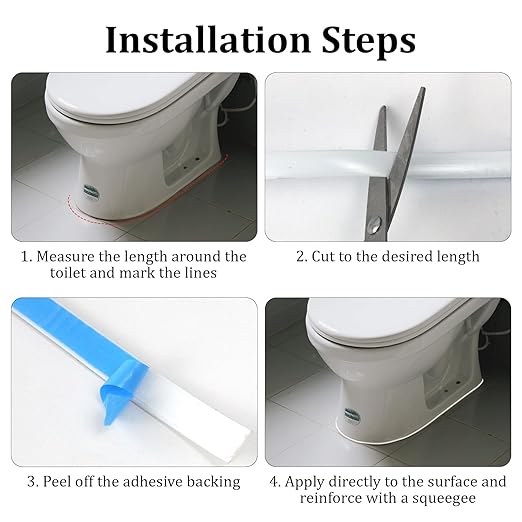 Installation Steps

1. Measure the length around the toilet and mark the lines

2. Cut to the desired length

3. Peel off the adhesive backing

4. Apply directly to the surface and reinforce with a squeegee