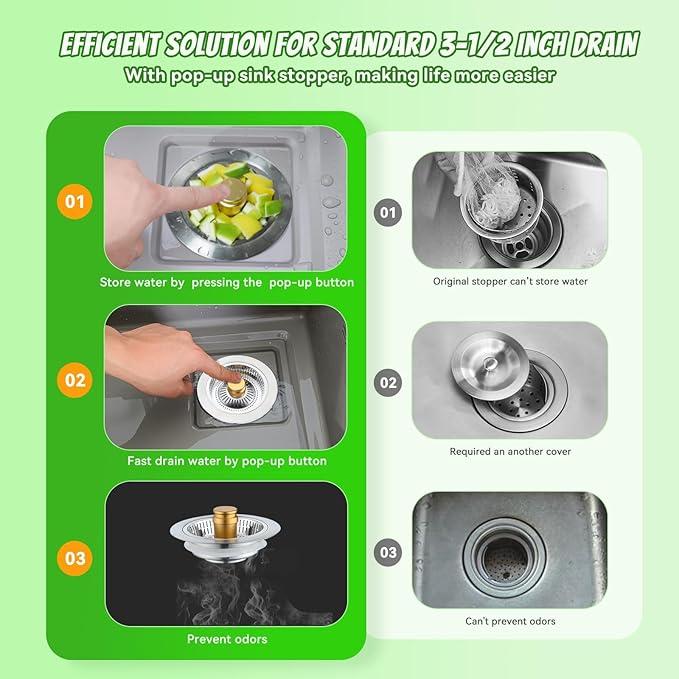 EFFICIENT SOLUTION FOR STANDARD 3-1/2 INCH DRAIN
With pop-up sink stopper, making life more easier

01
Store water by pressing the pop-up button

02
Fast drain water by pop-up button

03
Prevent odors

01
Original stopper can't store water

02
Required an another cover

03
Can't prevent odors