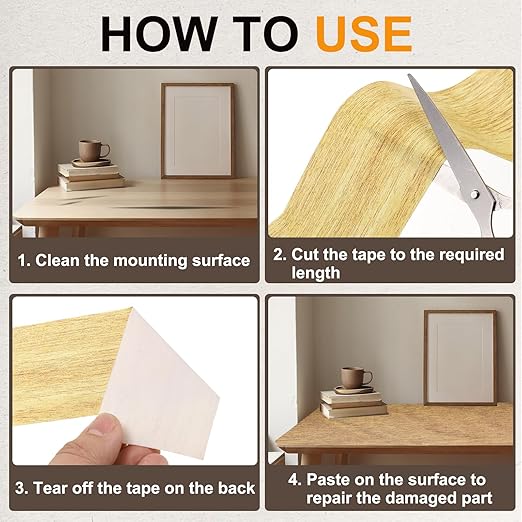 HOW TO USE

1. Clean the mounting surface

2. Cut the tape to the required length

3. Tear off the tape on the back

4. Paste on the surface to repair the damaged part