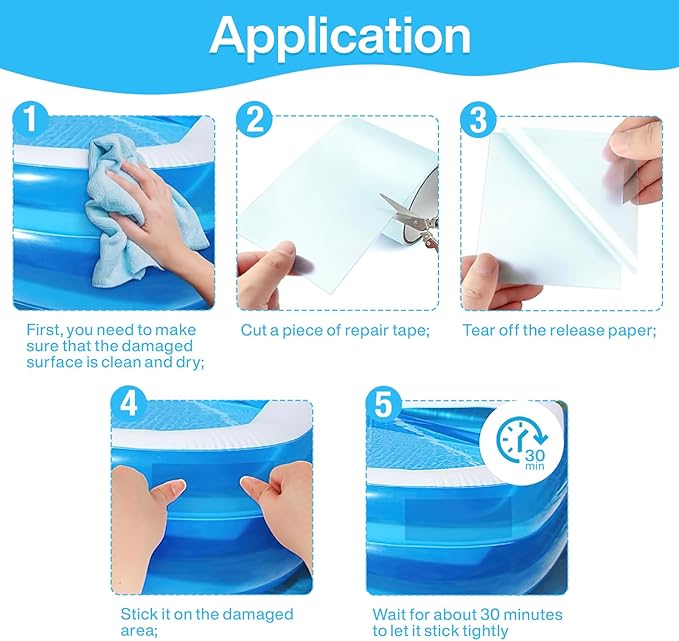 Application

1

First, you need to make sure that the damaged surface is clean and dry;

2

Cut a piece of repair tape;

3

Tear off the release paper;

4

Stick it on the damaged area;

5

30 min

Wait for about 30 minutes to let it stick tightly