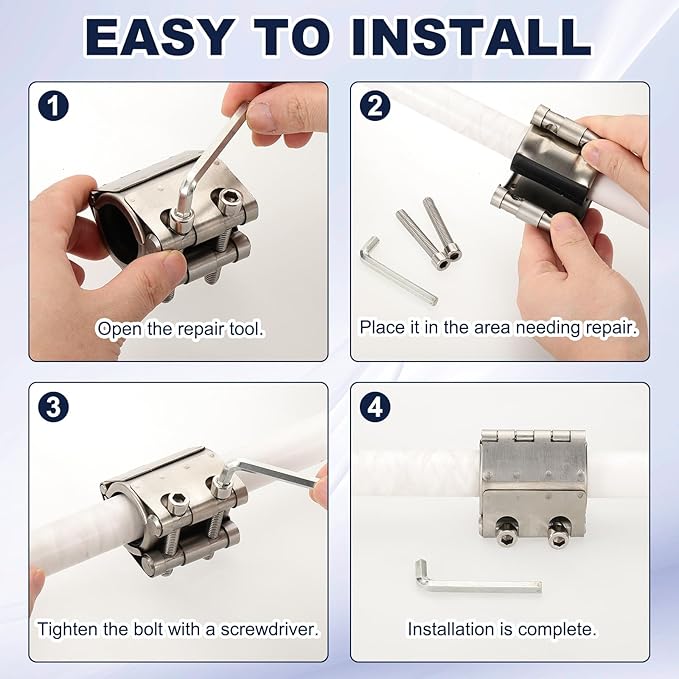 EASY TO INSTALL

1
Open the repair tool.

2
Place it in the area needing repair.

3
Tighten the bolt with a screwdriver.

4
Installation is complete.