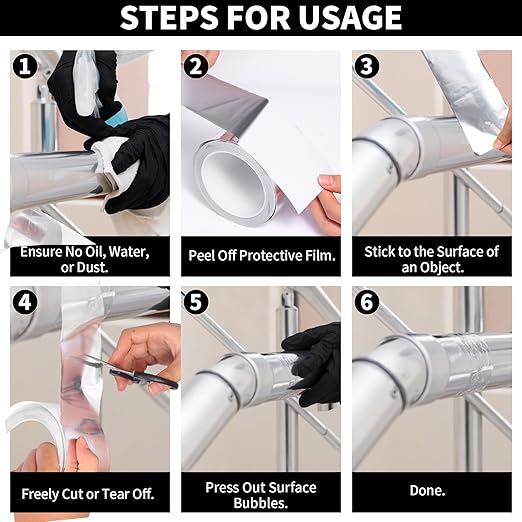 STEPS FOR USAGE

1
Ensure No Oil, Water, or Dust.

2
Peel Off Protective Film.

3
Stick to the Surface of an Object.

4
Freely Cut or Tear Off.

5
Press Out Surface Bubbles.

6
Done.