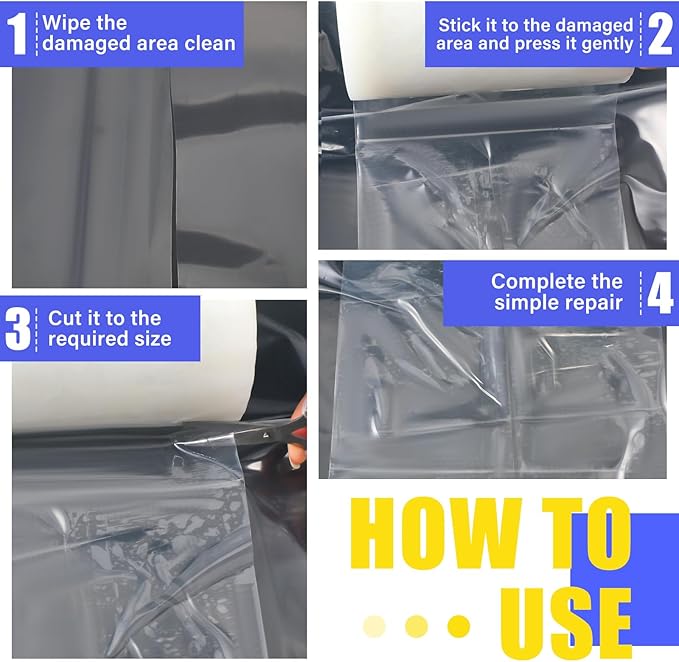 1 Wipe the damaged area clean

Stick it to the damaged area and press it gently 2

3 Cut it to the required size

Complete the simple repair 4

HOW TO USE