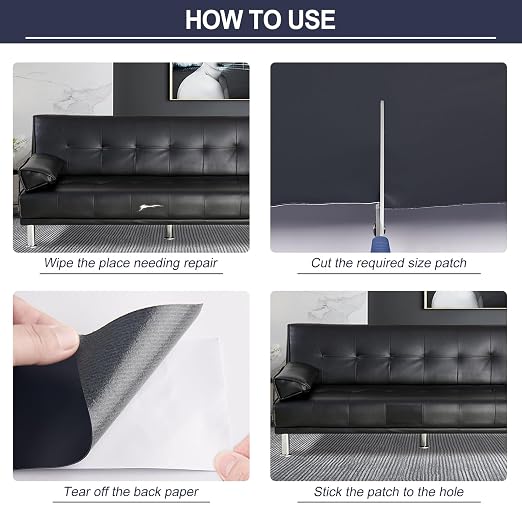 HOW TO USE

Wipe the place needing repair

Cut the required size patch

Tear off the back paper

Stick the patch to the hole