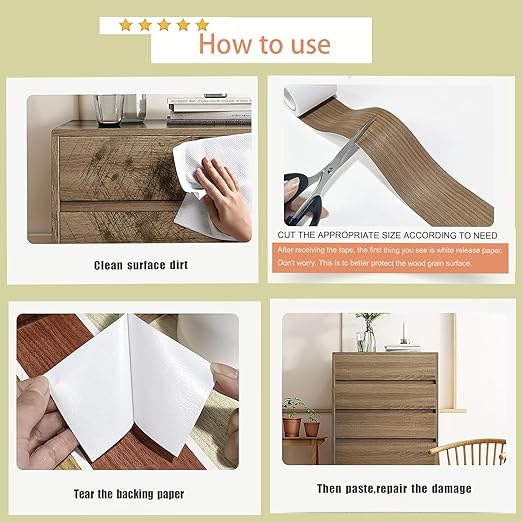 How to use

Clean surface dirt

CUT THE APPROPRIATE SIZE ACCORDING TO NEED

After receiving the tape, the first thing you see is white release paper. Don't worry. This is to better protect the wood grain surface.

Tear the backing paper

Then paste,repair the damage