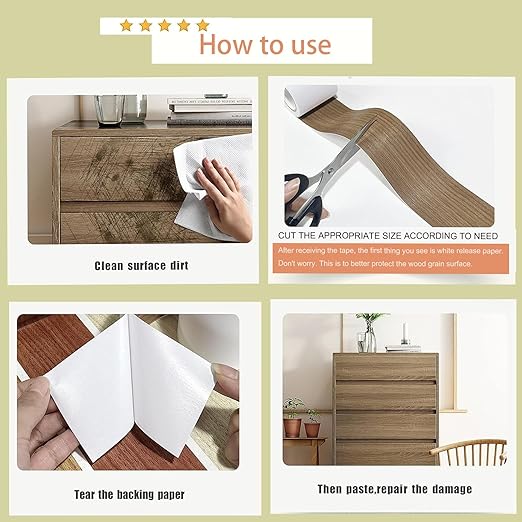 How to use

Clean surface dirt

CUT THE APPROPRIATE SIZE ACCORDING TO NEED

After receiving the tape, the first thing you see is white release paper. Don't worry. This is to better protect the wood grain surface.

Tear the backing paper

Then paste,repair the damage