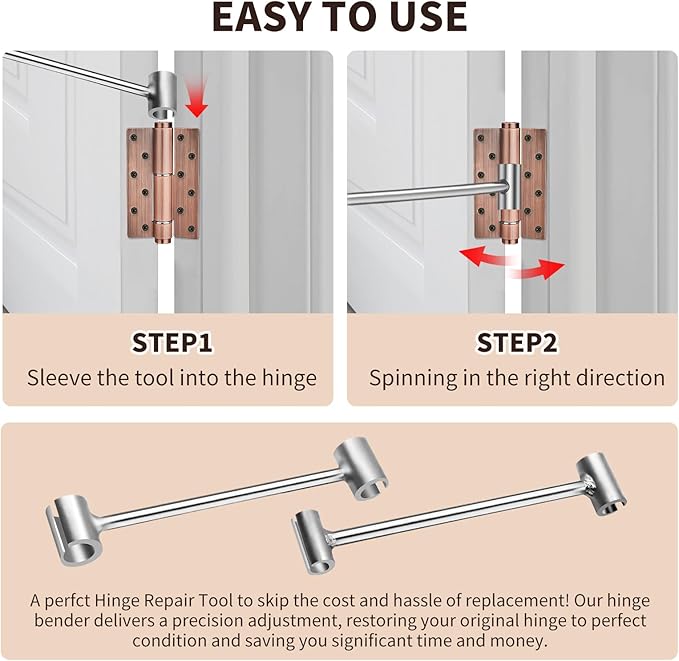 EASY TO USE

STEP1
Sleeve the tool into the hinge

STEP2
Spinning in the right direction

A perfct Hinge Repair Tool to skip the cost and hassle of replacement! Our hinge bender delivers a precision adjustment, restoring your original hinge to perfect condition and saving you significant time and money.