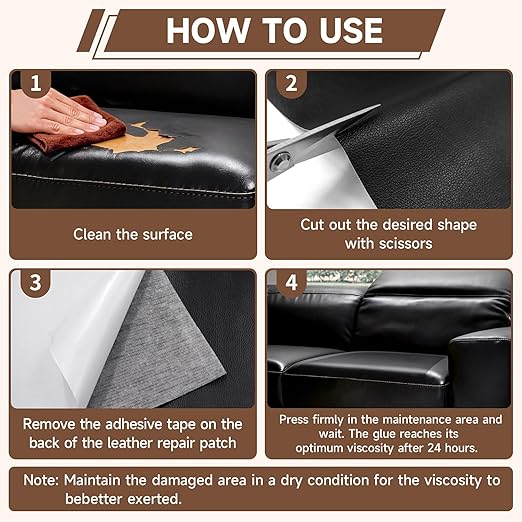 HOW TO USE

1

Clean the surface

2

Cut out the desired shape with scissors

3

Remove the adhesive tape on the back of the leather repair patch

4

Press firmly in the maintenance area and wait. The glue reaches its optimum viscosity after 24 hours.

Note: Maintain the damaged area in a dry condition for the viscosity to bebetter exerted.