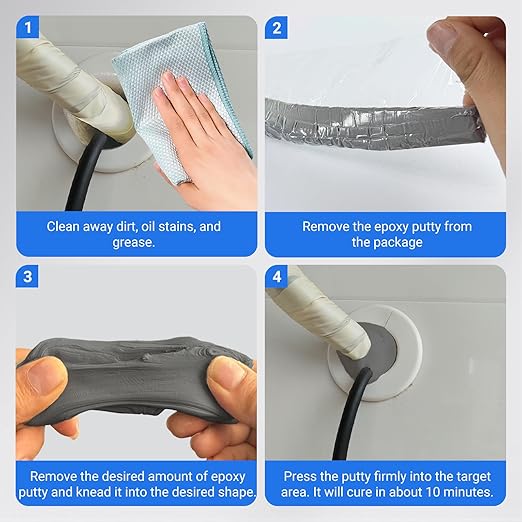 1

Clean away dirt, oil stains, and grease.

2

Remove the epoxy putty from the package

3

Remove the desired amount of epoxy putty and knead it into the desired shape.

4

Press the putty firmly into the target area. It will cure in about 10 minutes.