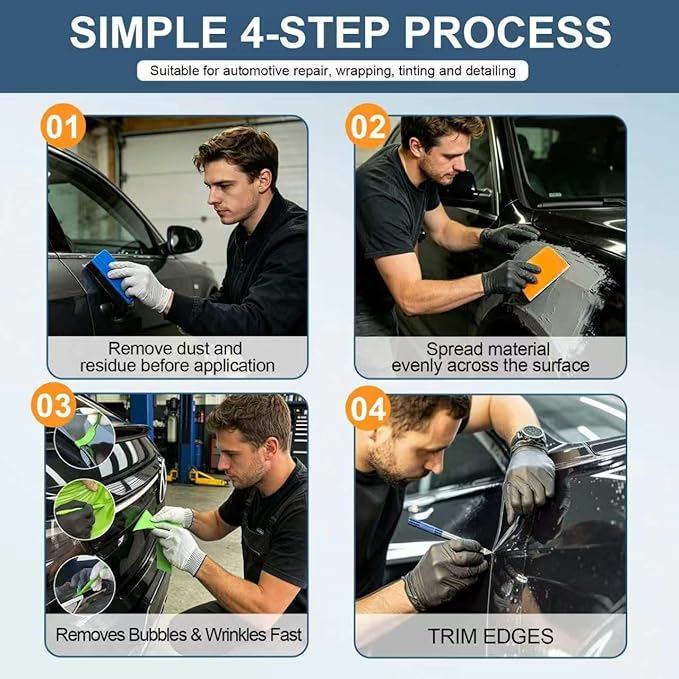 SIMPLE 4-STEP PROCESS

Suitable for automotive repair, wrapping, tinting and detailing

01

Remove dust and residue before application

02

Spread material evenly across the surface

03

Removes Bubbles & Wrinkles Fast

04

TRIM EDGES