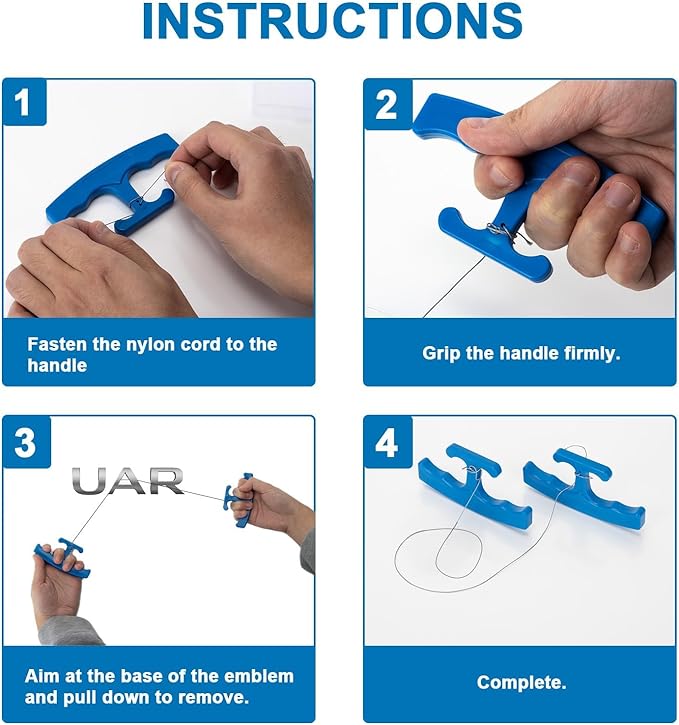 INSTRUCTIONS

1

Fasten the nylon cord to the handle

2

Grip the handle firmly.

3

UAR

Aim at the base of the emblem and pull down to remove.

4

Complete.