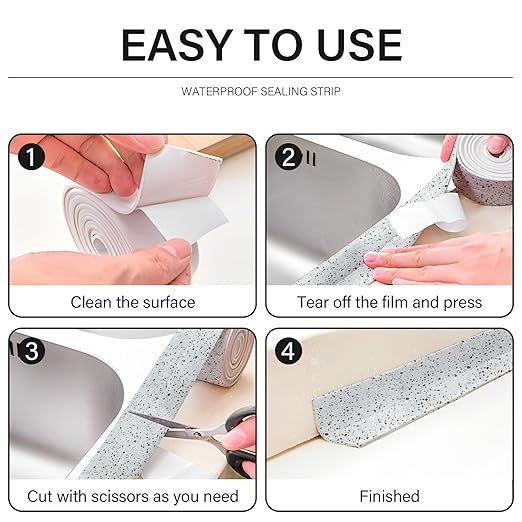 EASY TO USE

WATERPROOF SEALING STRIP

1

Clean the surface

2

Tear off the film and press

3

Cut with scissors as you need

4

Finished