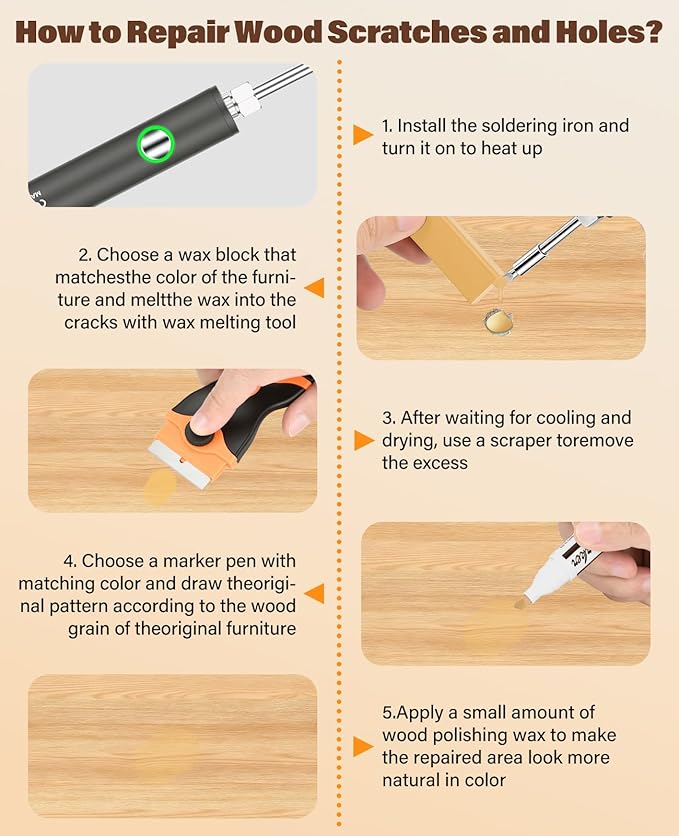 How to Repair Wood Scratches and Holes?

1. Install the soldering iron and turn it on to heat up

2. Choose a wax block that matchesthe color of the furniture and meltthe wax into the cracks with wax melting tool

3. After waiting for cooling and drying, use a scraper toremove the excess

4. Choose a marker pen with matching color and draw theoriginal pattern according to the wood grain of theoriginal furniture

5.Apply a small amount of wood polishing wax to make the repaired area look more natural in color