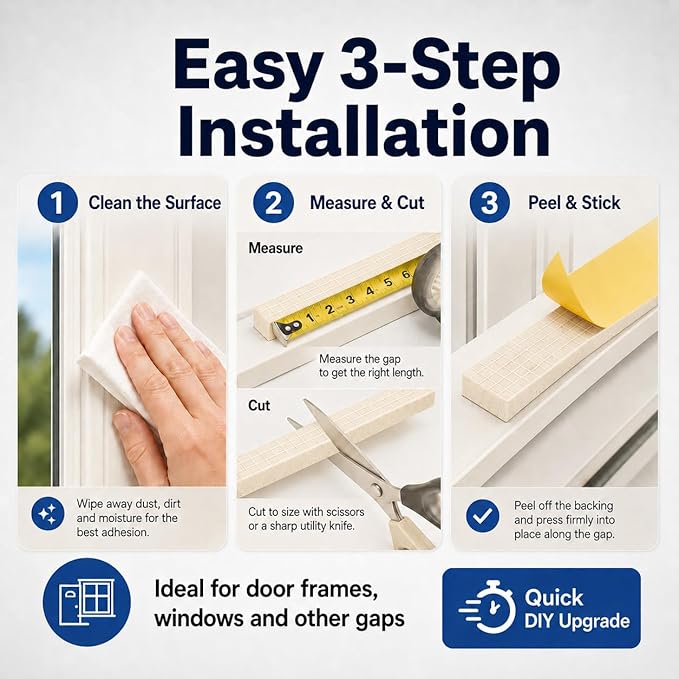 Easy 3-Step Installation

1 Clean the Surface

Wipe away dust, dirt and moisture for the best adhesion.

2 Measure & Cut

Measure

1 2 3 4 5 6

Measure the gap to get the right length.

Cut

Cut to size with scissors or a sharp utility knife.

3 Peel & Stick

Peel off the backing and press firmly into place along the gap.

Ideal for door frames, windows and other gaps

Quick DIY Upgrade