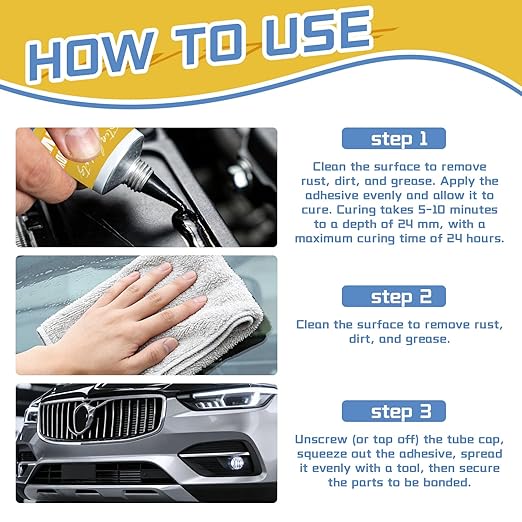 HOW TO USE

step 1

Clean the surface to remove rust, dirt, and grease. Apply the adhesive evenly and allow it to cure. Curing takes 5-10 minutes to a depth of 24 mm, with a maximum curing time of 24 hours.

step 2

Clean the surface to remove rust, dirt, and grease.

step 3

Unscrew (or tap off) the tube cap, squeeze out the adhesive, spread it evenly with a tool, then secure the parts to be bonded.