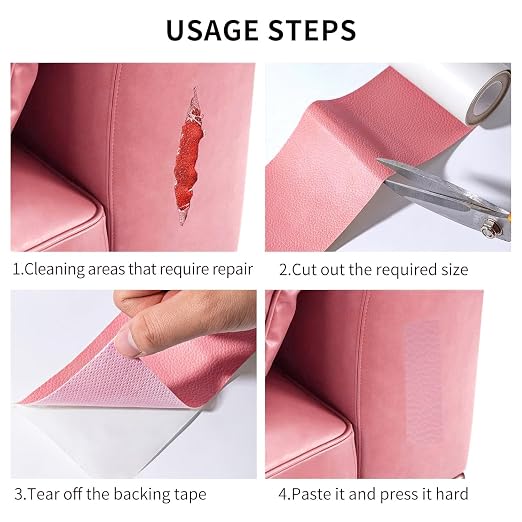 USAGE STEPS

1.Cleaning areas that require repair

2.Cut out the required size

3.Tear off the backing tape

4.Paste it and press it hard