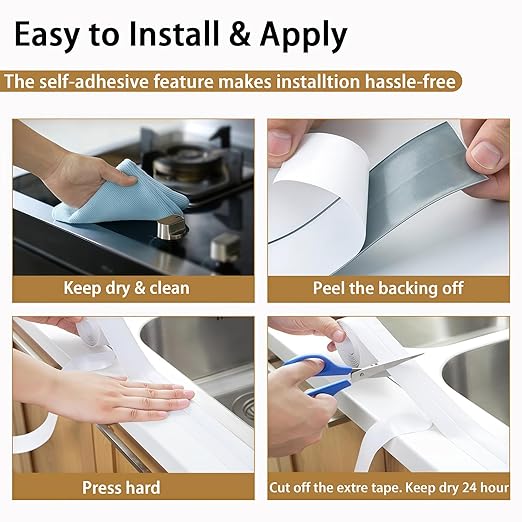 Easy to Install & Apply

The self-adhesive feature makes installtion hassle-free

Keep dry & clean

Peel the backing off

Press hard

Cut off the extre tape. Keep dry 24 hour