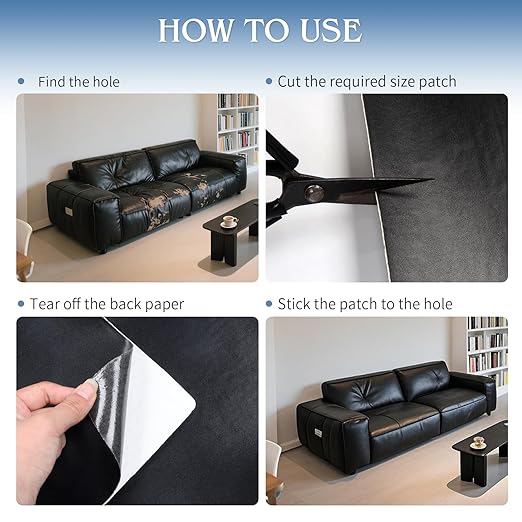 HOW TO USE

• Find the hole

• Cut the required size patch

• Tear off the back paper

• Stick the patch to the hole