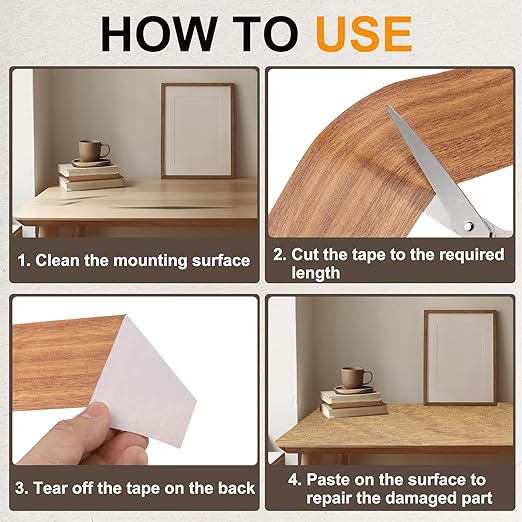 HOW TO USE

1. Clean the mounting surface

2. Cut the tape to the required length

3. Tear off the tape on the back

4. Paste on the surface to repair the damaged part