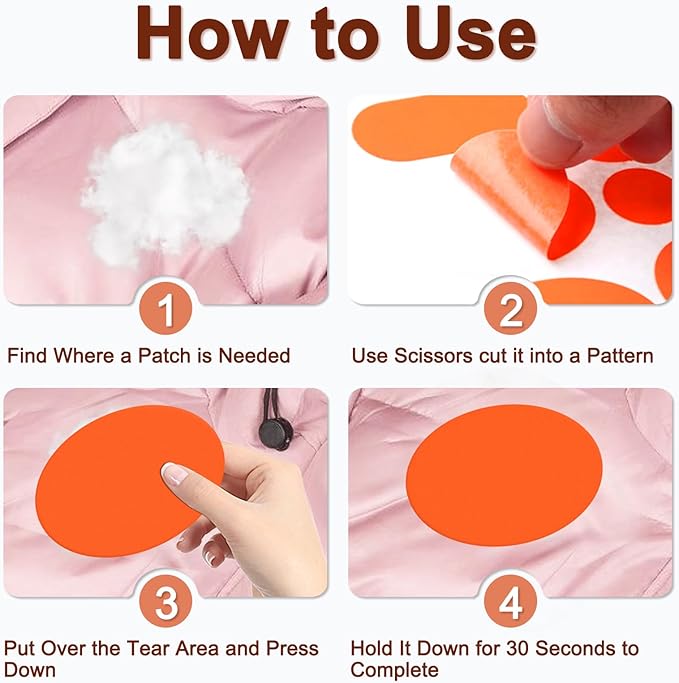 How to Use

1

Find Where a Patch is Needed

2

Use Scissors cut it into a Pattern

3

Put Over the Tear Area and Press Down

4

Hold It Down for 30 Seconds to Complete