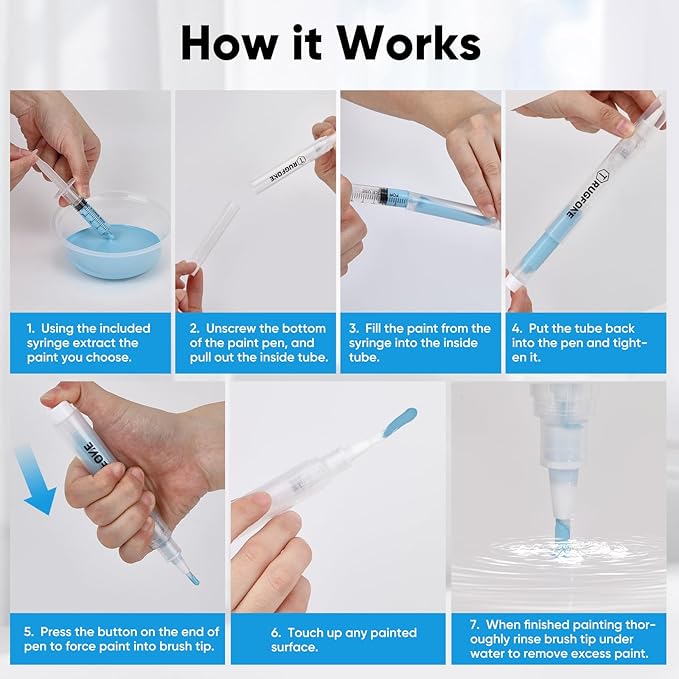 How it Works

RUGFONE

RUGFONE

1. Using the included syringe extract the paint you choose.

2. Unscrew the bottom of the paint pen, and pull out the inside tube.

3. Fill the paint from the syringe into the inside tube.

4. Put the tube back into the pen and tighten it.

5. Press the button on the end of pen to force paint into brush tip.

6. Touch up any painted surface.

7. When finished painting thoroughly rinse brush tip under water to remove excess paint.