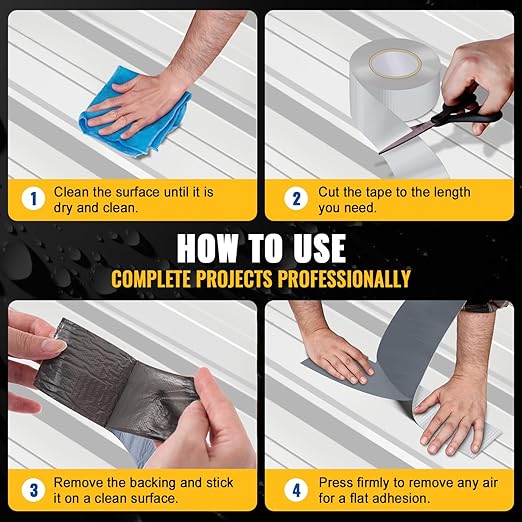 1 Clean the surface until it is dry and clean.

2 Cut the tape to the length you need.

HOW TO USE
COMPLETE PROJECTS PROFESSIONALLY

3 Remove the backing and stick it on a clean surface.

4 Press firmly to remove any air for a flat adhesion.