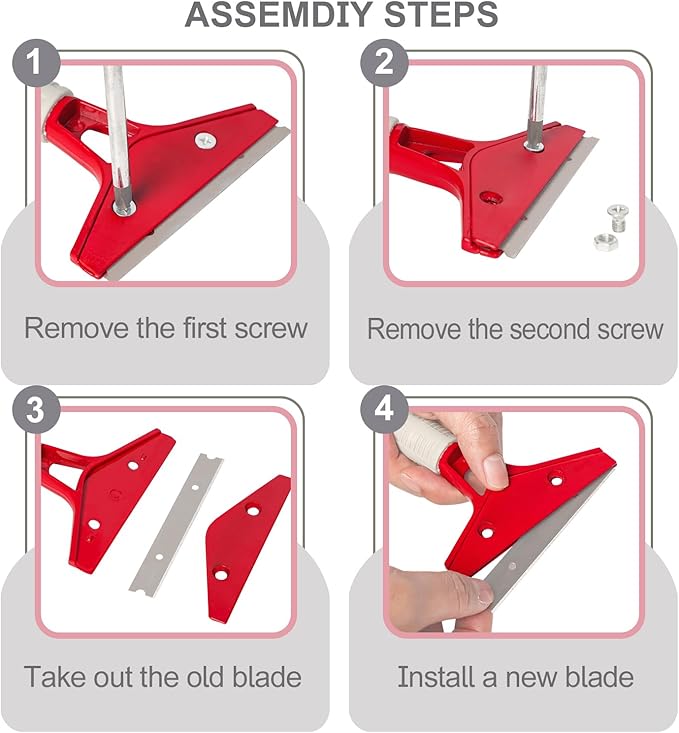 ASSEMDIY STEPS

1

Remove the first screw

2

Remove the second screw

3

Take out the old blade

4

Install a new blade