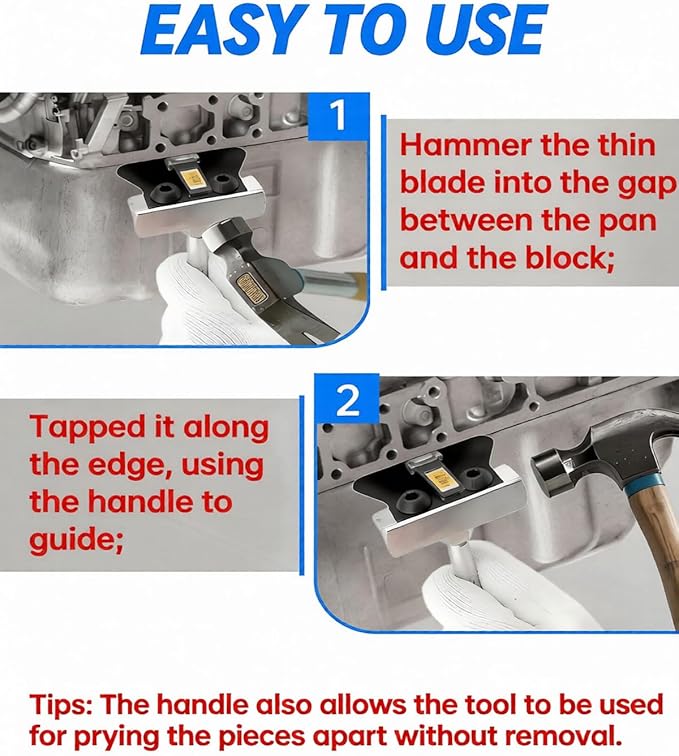 EASY TO USE

1

Hammer the thin blade into the gap between the pan and the block;

2

Tapped it along the edge, using the handle to guide;

Tips: The handle also allows the tool to be used for prying the pieces apart without removal.