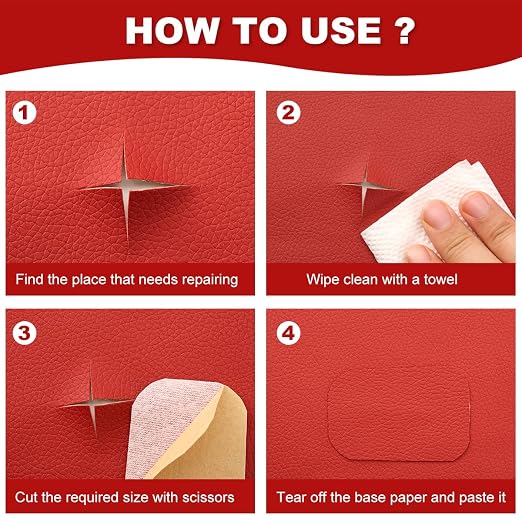 HOW TO USE ?

1

Find the place that needs repairing

2

Wipe clean with a towel

3

Cut the required size with scissors

4

Tear off the base paper and paste it