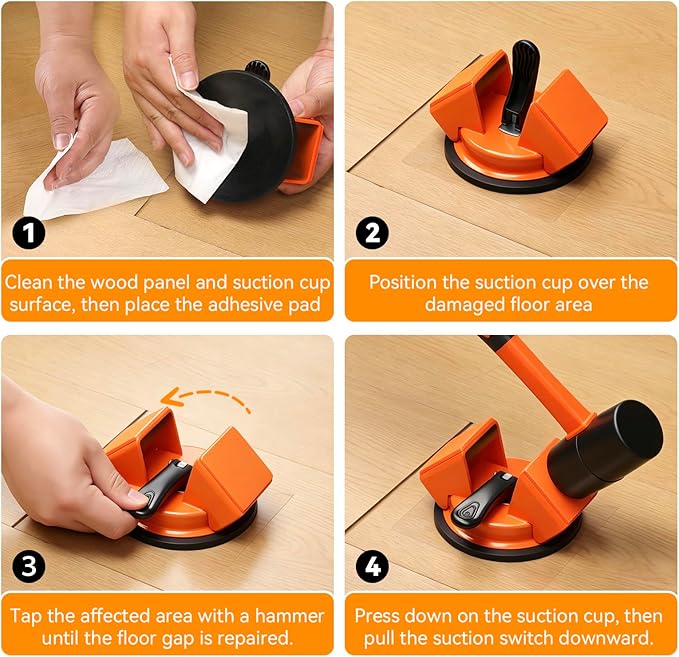 1
Clean the wood panel and suction cup surface, then place the adhesive pad

2
Position the suction cup over the damaged floor area

3
Tap the affected area with a hammer until the floor gap is repaired.

4
Press down on the suction cup, then pull the suction switch downward.