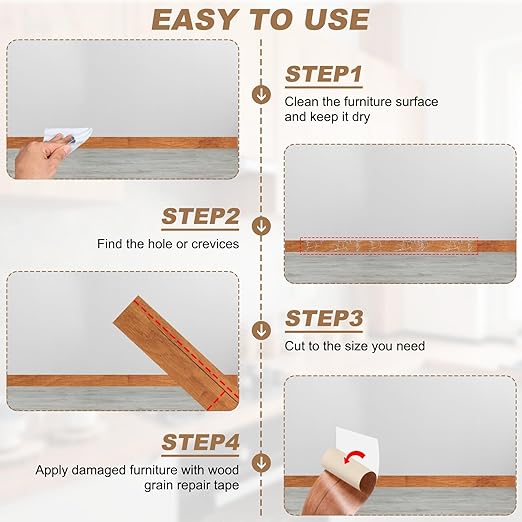 EASY TO USE

STEP1
Clean the furniture surface and keep it dry

STEP2
Find the hole or crevices

STEP3
Cut to the size you need

STEP4
Apply damaged furniture with wood grain repair tape