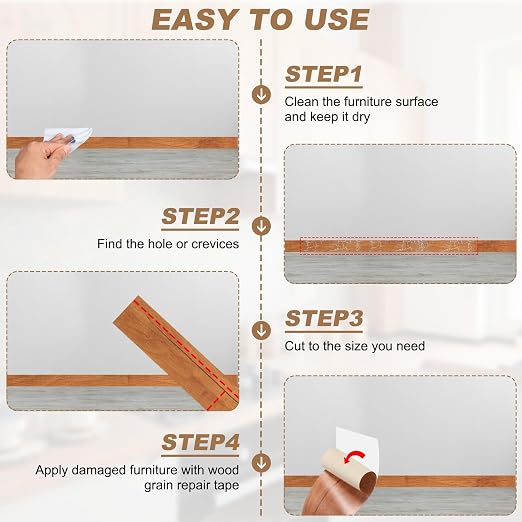 EASY TO USE

STEP1

Clean the furniture surface and keep it dry

STEP2

Find the hole or crevices

STEP3

Cut to the size you need

STEP4

Apply damaged furniture with wood grain repair tape