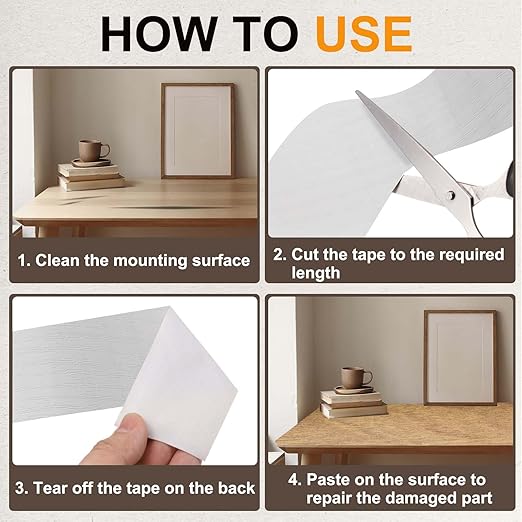 HOW TO USE

1. Clean the mounting surface

2. Cut the tape to the required length

3. Tear off the tape on the back

4. Paste on the surface to repair the damaged part