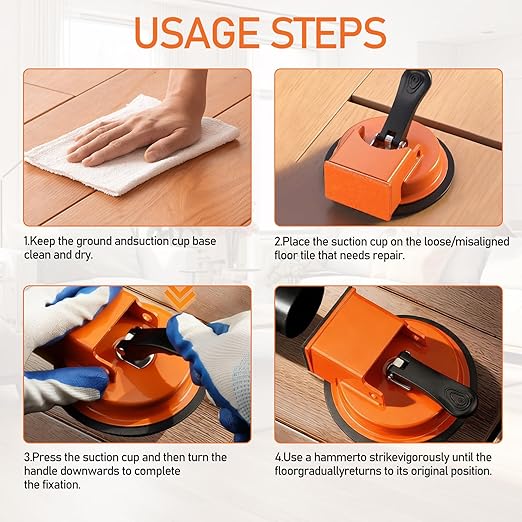 USAGE STEPS

1.Keep the ground andsuction cup base clean and dry.

2.Place the suction cup on the loose/misaligned floor tile that needs repair.

3.Press the suction cup and then turn the handle downwards to complete the fixation.

4.Use a hammerto strikevigorously until the floorgraduallyreturns to its original position.