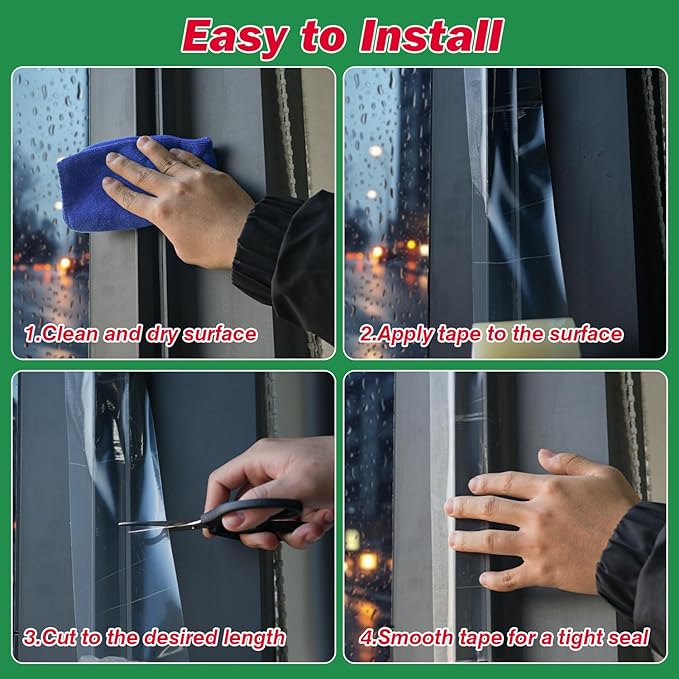 Easy to Install

1.Clean and dry surface

2.Apply tape to the surface

3.Cut to the desired length

4.Smooth tape for a tight seal