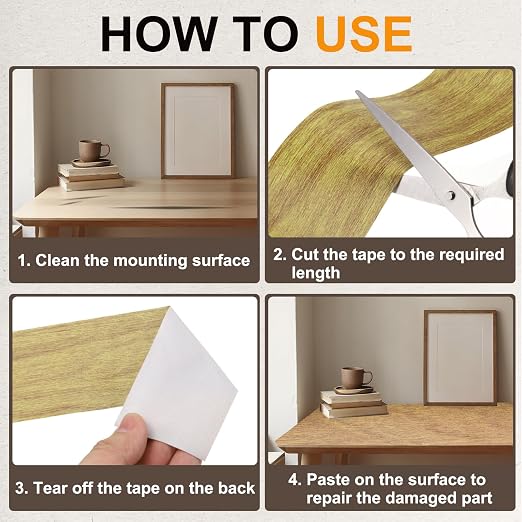 HOW TO USE

1. Clean the mounting surface

2. Cut the tape to the required length

3. Tear off the tape on the back

4. Paste on the surface to repair the damaged part