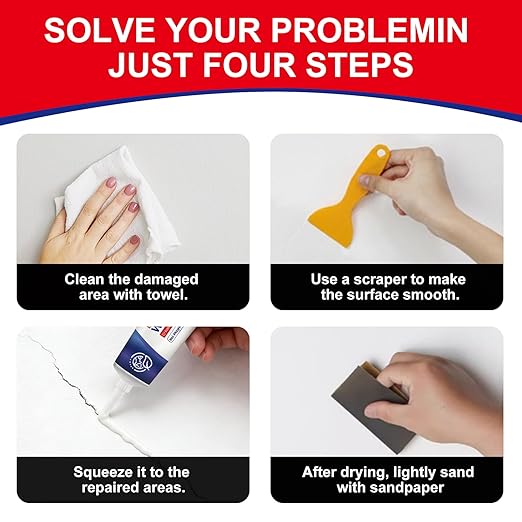 SOLVE YOUR PROBLEMIN JUST FOUR STEPS

Clean the damaged area with towel.

Use a scraper to make the surface smooth.

Squeeze it to the repaired areas.

After drying, lightly sand with sandpaper