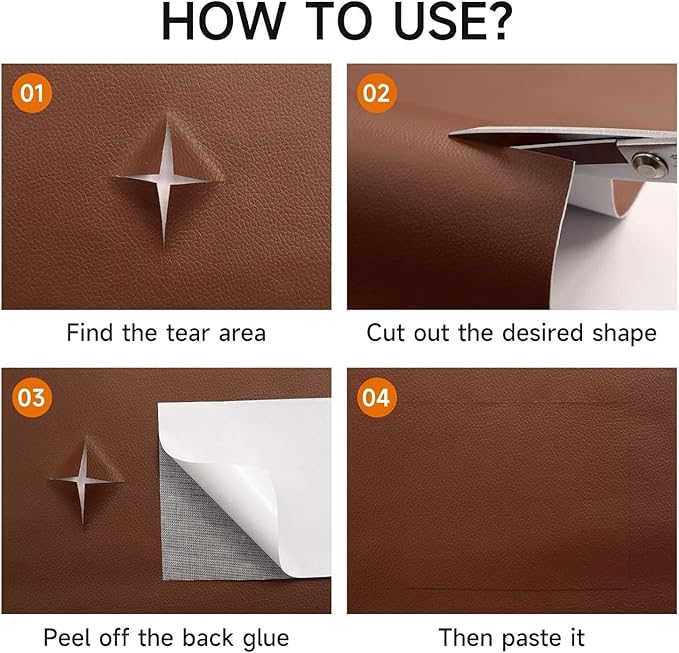 HOW TO USE?

01

Find the tear area

02

Cut out the desired shape

03

Peel off the back glue

04

Then paste it