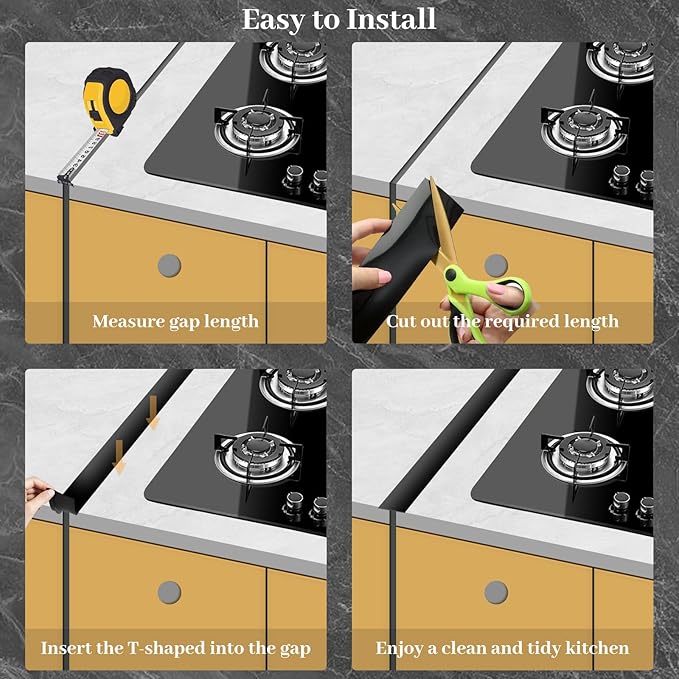 Easy to Install

Measure gap length

Cut out the required length

Insert the T-shaped into the gap

Enjoy a clean and tidy kitchen