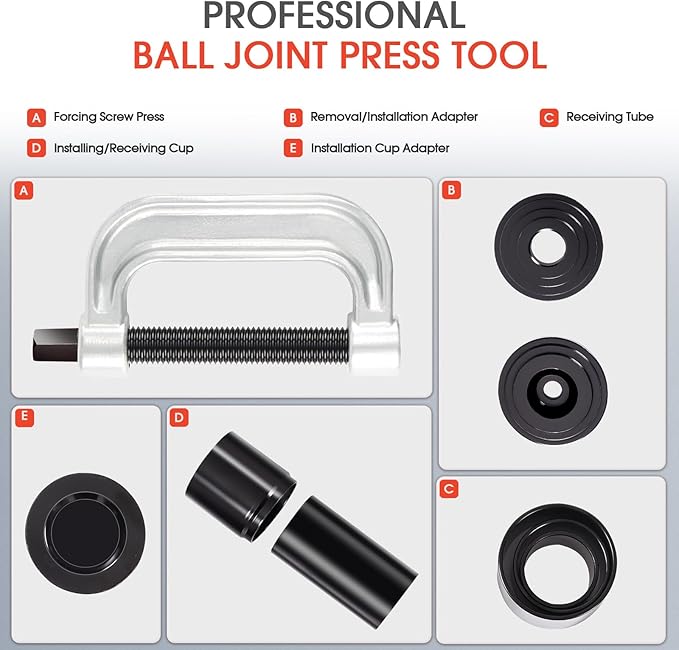 PROFESSIONAL
BALL JOINT PRESS TOOL

A Forcing Screw Press
B Removal/Installation Adapter
C Receiving Tube
D Installing/Receiving Cup
E Installation Cup Adapter

A

B

E

D

C