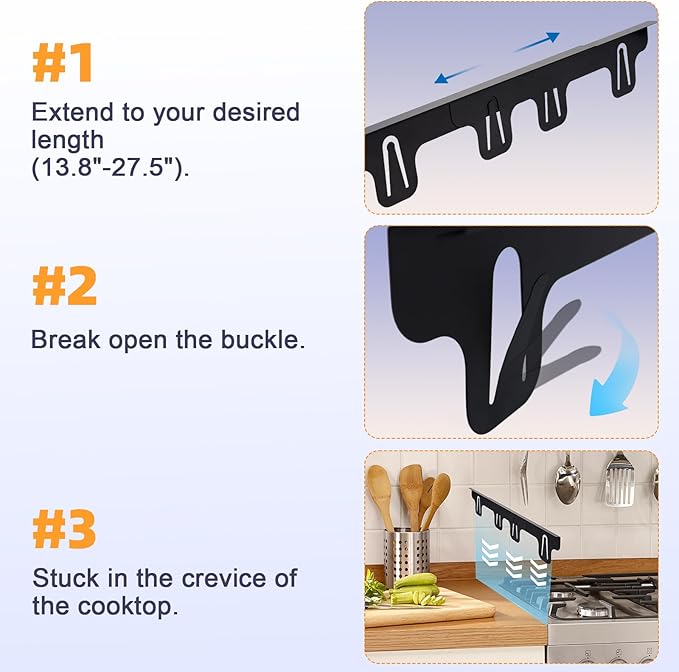 #1

Extend to your desired length (13.8"-27.5").

#2

Break open the buckle.

#3

Stuck in the crevice of the cooktop.