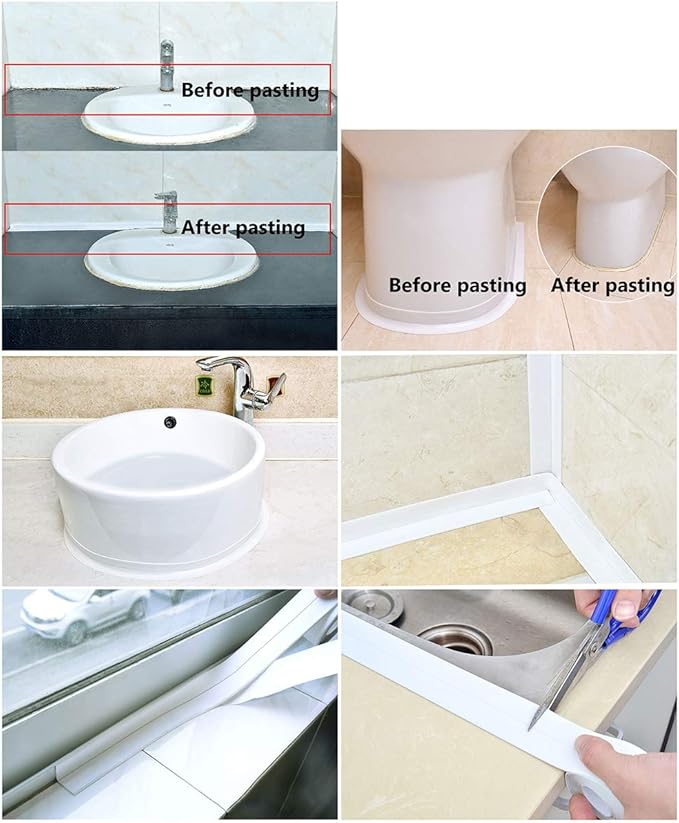 Before pasting

After pasting

Before pasting

After pasting