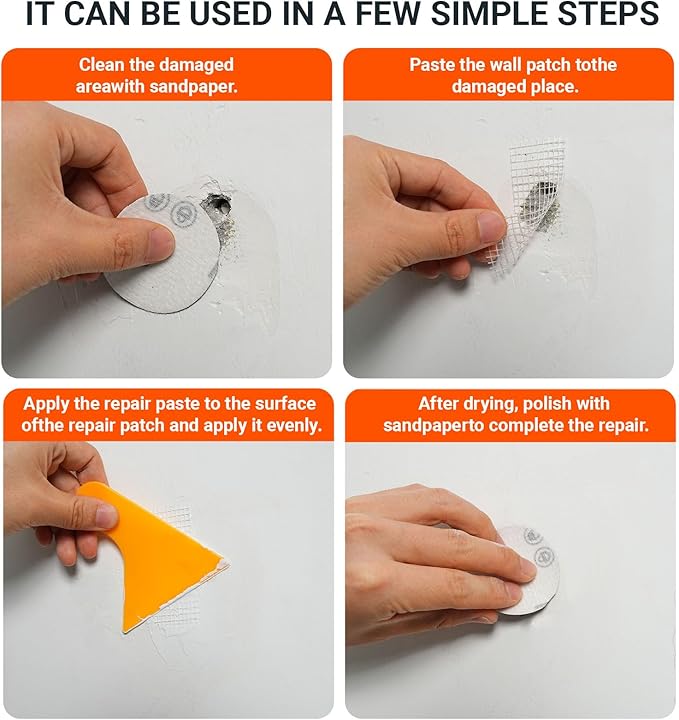 IT CAN BE USED IN A FEW SIMPLE STEPS

Clean the damaged areawith sandpaper.

Paste the wall patch tothe damaged place.

Apply the repair paste to the surface ofthe repair patch and apply it evenly.

After drying, polish with sandpaperto complete the repair.