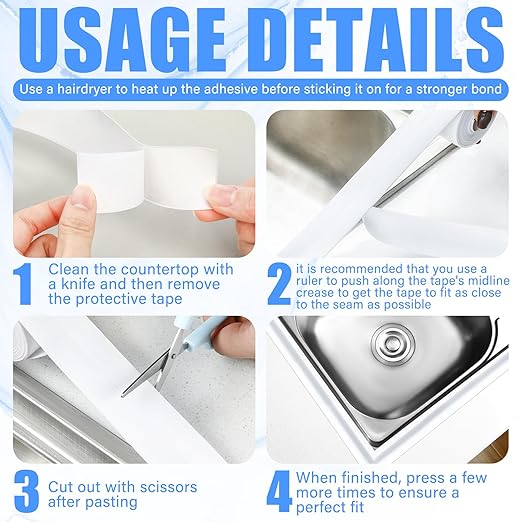 USAGE DETAILS

Use a hairdryer to heat up the adhesive before sticking it on for a stronger bond

1 Clean the countertop with a knife and then remove the protective tape

2 it is recommended that you use a ruler to push along the tape's midline crease to get the tape to fit as close to the seam as possible

3 Cut out with scissors after pasting

4 When finished, press a few more times to ensure a perfect fit