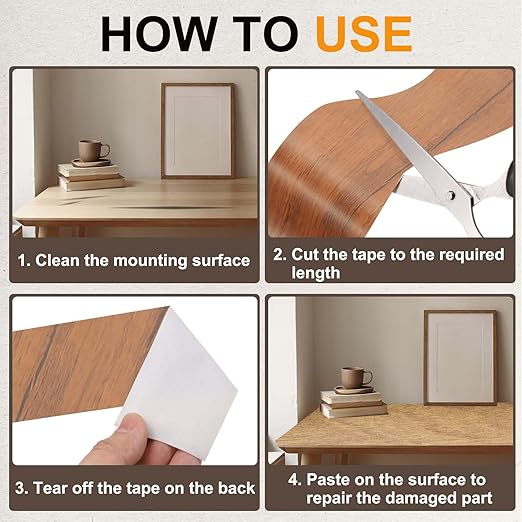 HOW TO USE

1. Clean the mounting surface

2. Cut the tape to the required length

3. Tear off the tape on the back

4. Paste on the surface to repair the damaged part