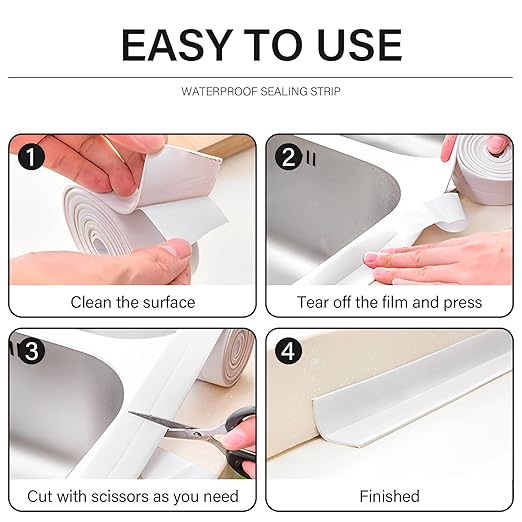 EASY TO USE

WATERPROOF SEALING STRIP

1

Clean the surface

2

Tear off the film and press

3

Cut with scissors as you need

4

Finished