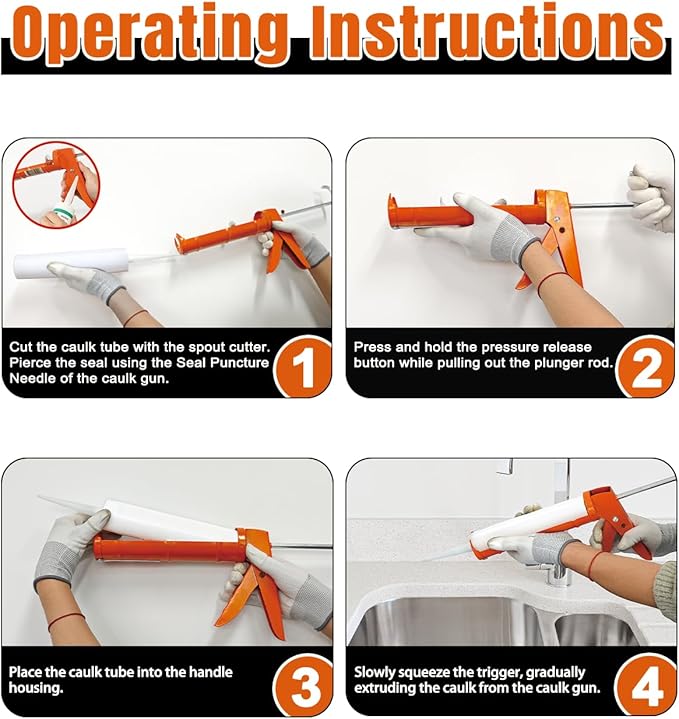 Operating Instructions

Cut the caulk tube with the spout cutter. Pierce the seal using the Seal Puncture Needle of the caulk gun.

1

Press and hold the pressure release button while pulling out the plunger rod.

2

Place the caulk tube into the handle housing.

3

Slowly squeeze the trigger, gradually extruding the caulk from the caulk gun.

4